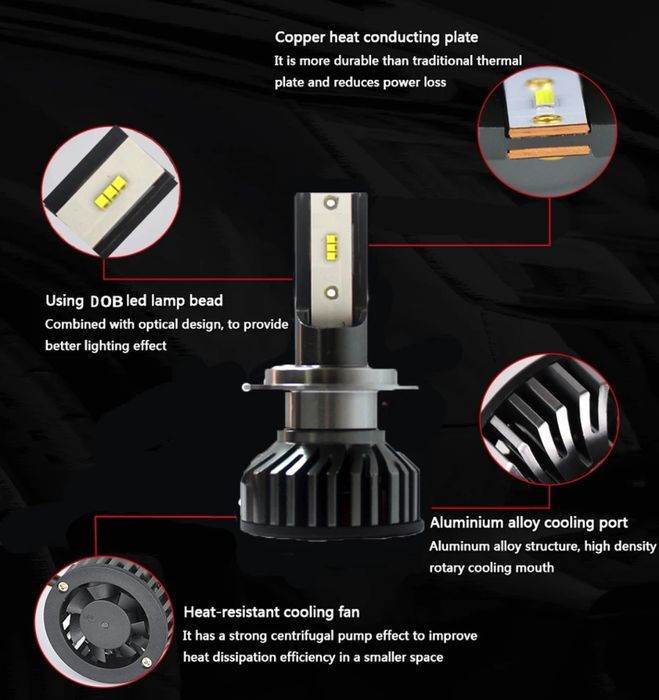 Copper heat conducting plate
It is more durable than traditional thermal plate and reduces power loss

Using DOB led lamp bead
Combined with optical design, to provide better lighting effect

Aluminium alloy cooling port
Aluminum alloy structure, high density rotary cooling mouth

Heat-resistant cooling fan
It has a strong centrifugal pump effect to improve heat dissipation efficiency in a smaller space