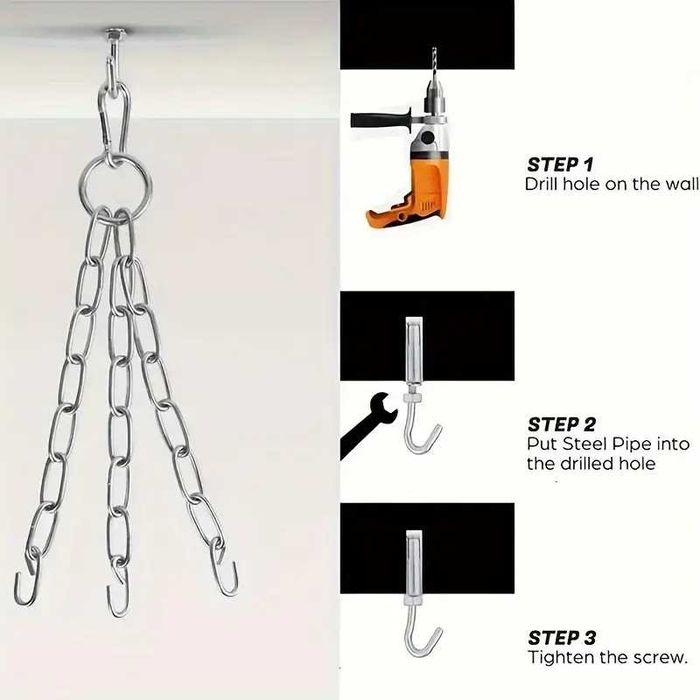 STEP 1
Drill hole on the wall

STEP 2
Put Steel Pipe into the drilled hole

STEP 3
Tighten the screw.