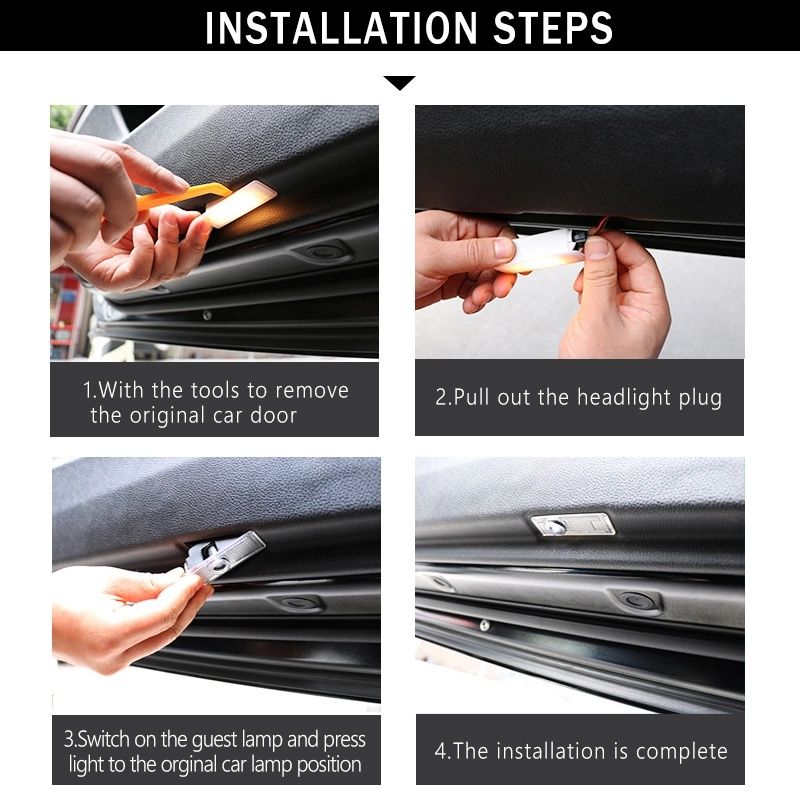 INSTALLATION STEPS

1.With the tools to remove the original car door

2.Pull out the headlight plug

3.Switch on the guest lamp and press light to the orginal car lamp position

4.The installation is complete