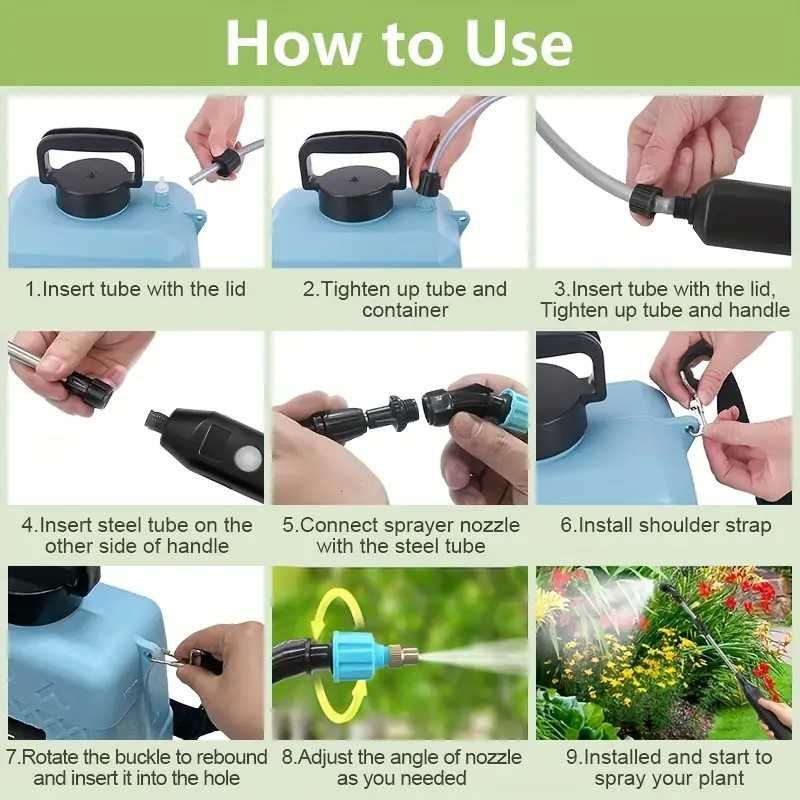 How to Use

1.Insert tube with the lid

2.Tighten up tube and container

3.Insert tube with the lid, Tighten up tube and handle

4.Insert steel tube on the other side of handle

5.Connect sprayer nozzle with the steel tube

6.Install shoulder strap

7.Rotate the buckle to rebound and insert it into the hole

8.Adjust the angle of nozzle as you needed

9.Installed and start to spray your plant