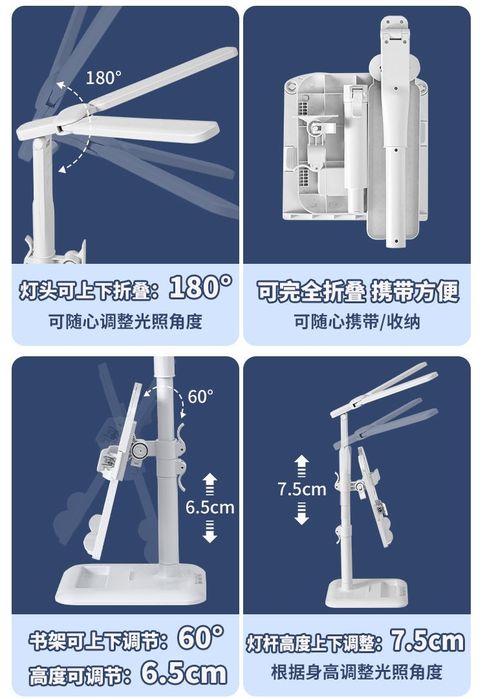 180°

灯头可上下折叠：180°

可随心调整光照角度

可完全折叠 携带方便

可随心携带/收纳

60°

6.5cm

书架可上下调节：60°

高度可调节：6.5cm

7.5cm

灯杆高度上下调整：7.5cm

根据身高调整光照角度