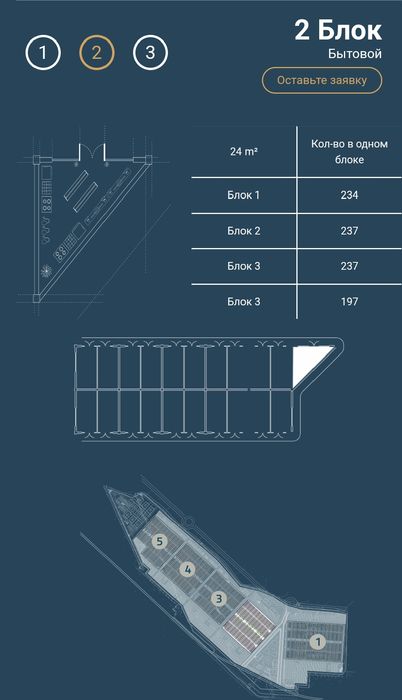 1 2 3

2 Блок

Бытовой

Оставьте заявку

| 24 m² | Кол-во в одном блоке |
|---|---|
| Блок 1 | 234 |
| Блок 2 | 237 |
| Блок 3 | 237 |
| Блок 3 | 197 |

5
4
3
1