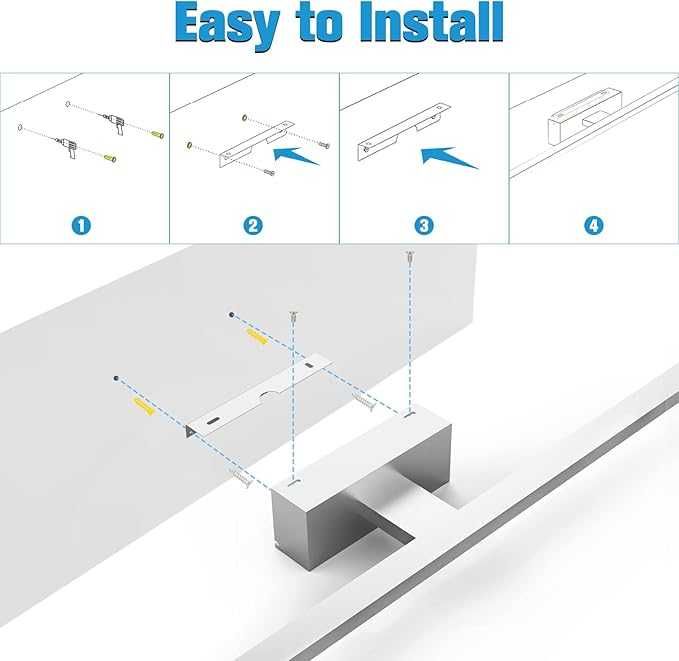 Easy to Install

1

2

3

4