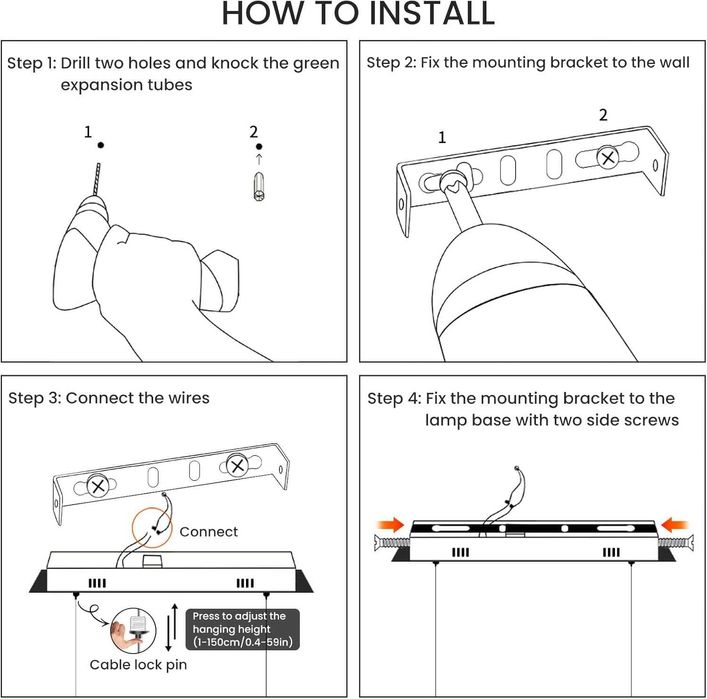 HOW TO INSTALL

Step 1: Drill two holes and knock the green expansion tubes

1

2

Step 2: Fix the mounting bracket to the wall

1

2

Step 3: Connect the wires

Connect

Press to adjust the hanging height (1-150cm/0.4-59in)

Cable lock pin

Step 4: Fix the mounting bracket to the lamp base with two side screws