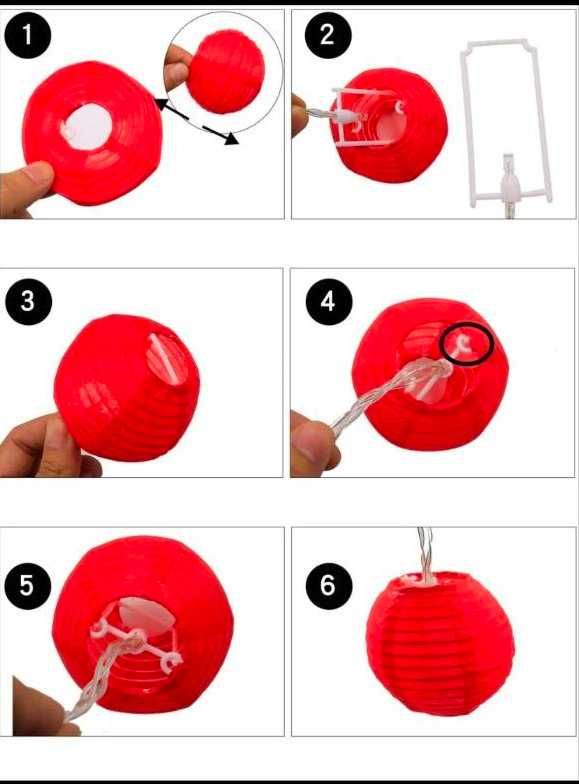 1

2

3

4

5

6