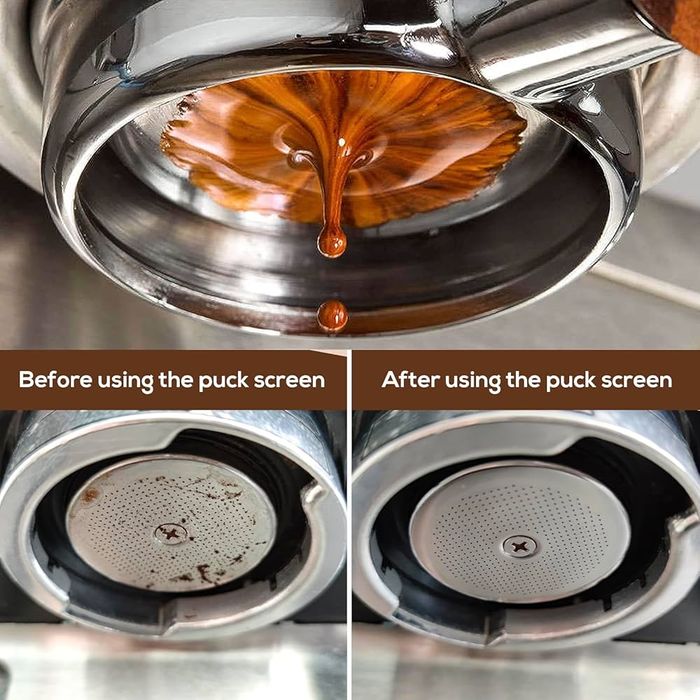 Before using the puck screen

After using the puck screen