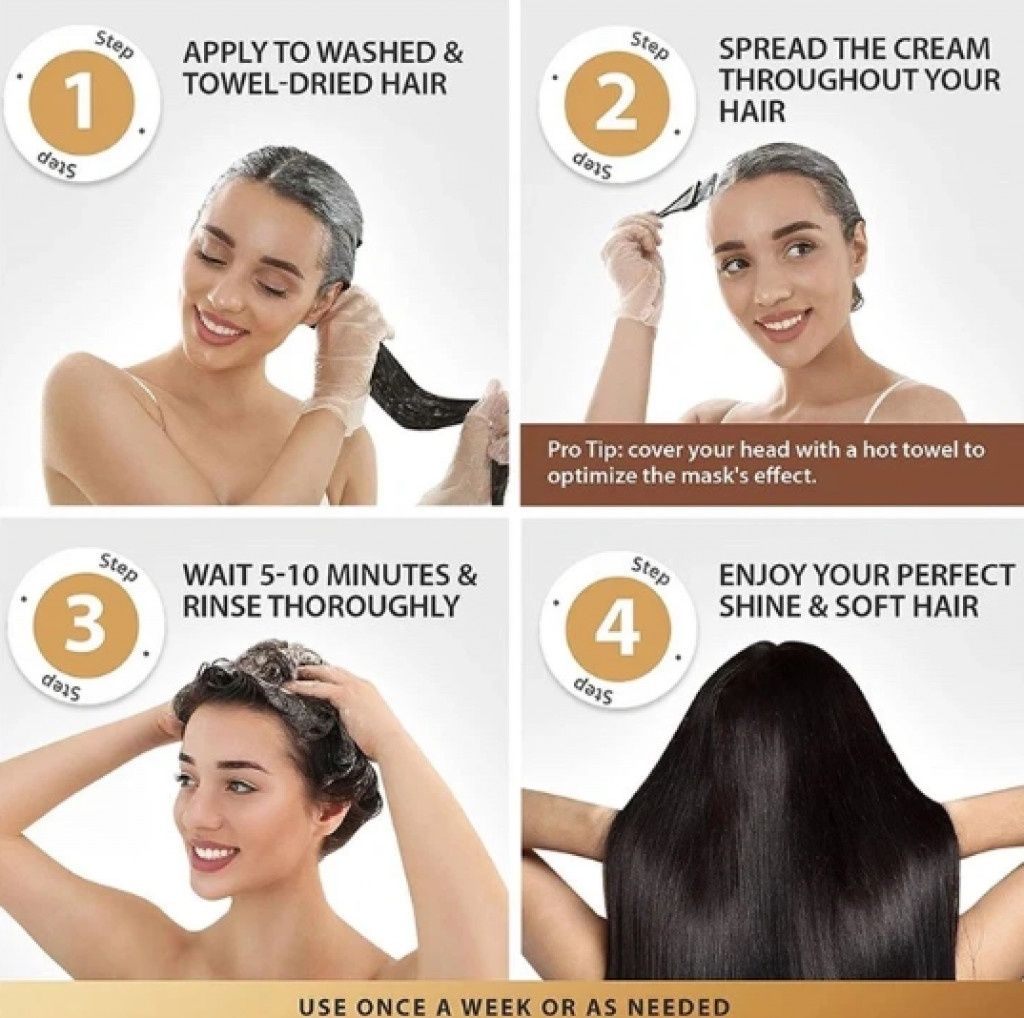 Step 1 Step

APPLY TO WASHED & TOWEL-DRIED HAIR

Step 2 Step

SPREAD THE CREAM THROUGHOUT YOUR HAIR

Pro Tip: cover your head with a hot towel to optimize the mask's effect.

Step 3 Step

WAIT 5-10 MINUTES & RINSE THOROUGHLY

Step 4 Step

ENJOY YOUR PERFECT SHINE & SOFT HAIR

USE ONCE A WEEK OR AS NEEDED