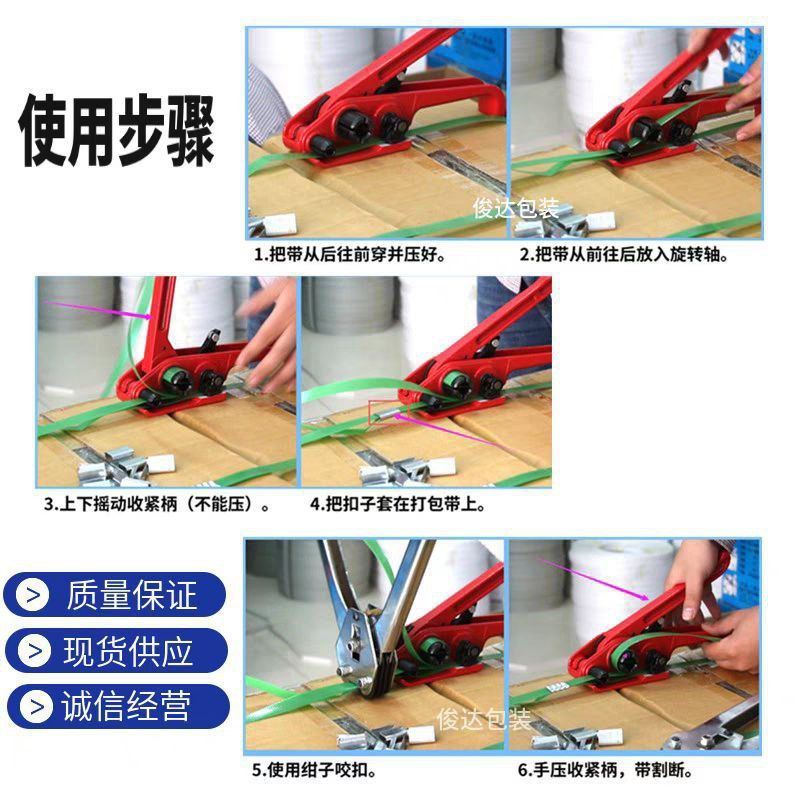 使用步骤

俊达包装

1.把带从后往前穿并压好。

2.把带从前往后放入旋转轴。

3.上下摇动收紧柄（不能压）。

4.把扣子套在打包带上。

> 质量保证

> 现货供应

> 诚信经营

俊达包装

5.使用钳子咬扣。

6.手压收紧柄，带割断。