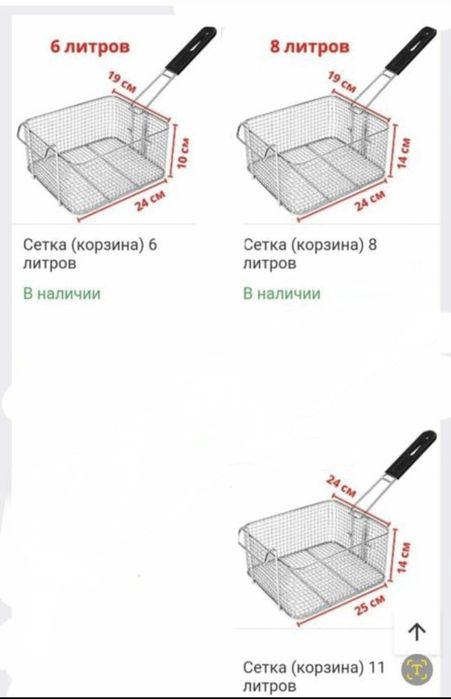 6 литров

19 см

10 см

24 см

Сетка (корзина) 6 литров

В наличии

8 литров

19 см

14 см

24 см

Сетка (корзина) 8 литров

В наличии

24 см

14 см

25 см

Сетка (корзина) 11 литров