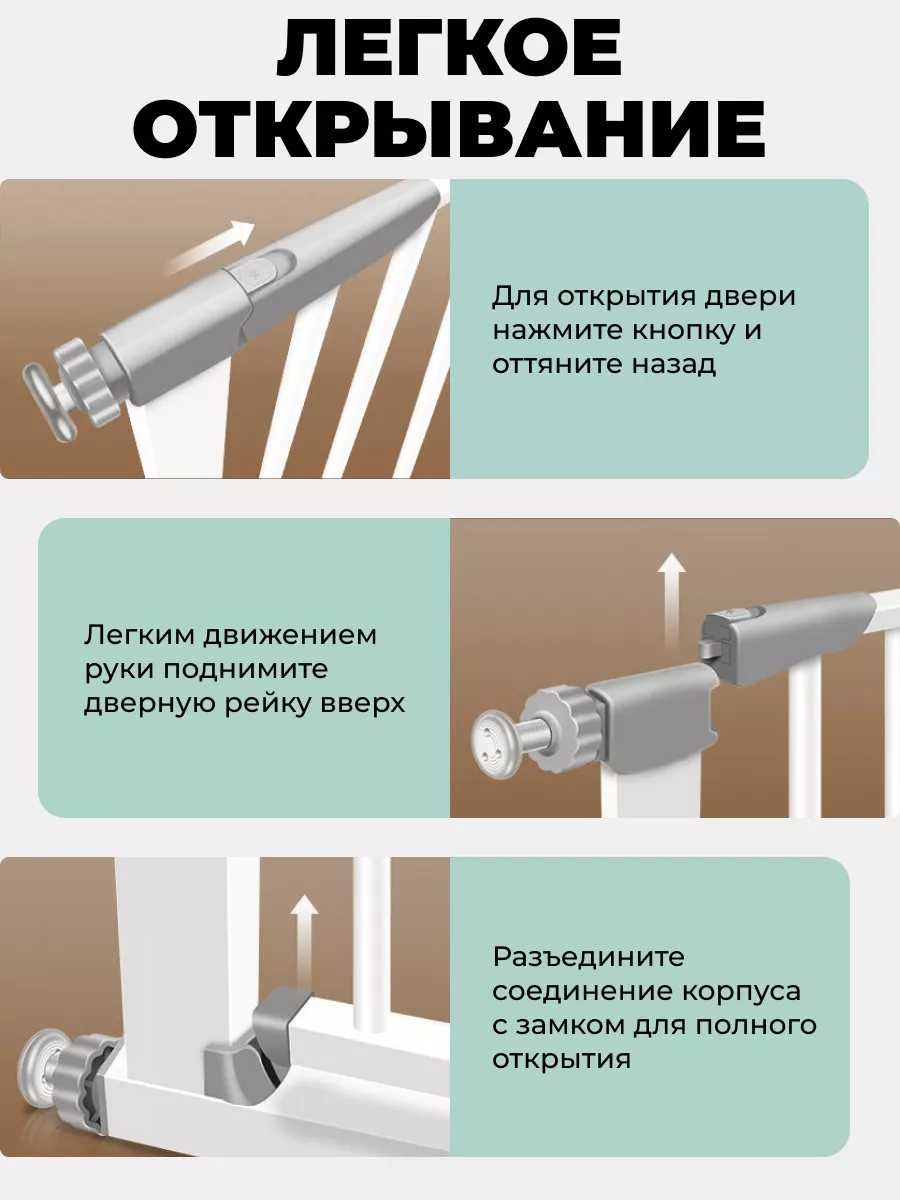 ЛЕГКОЕ ОТКРЫВАНИЕ

Для открытия двери нажмите кнопку и оттяните назад

Легким движением руки поднимите дверную рейку вверх

Разъедините соединение корпуса с замком для полного открытия