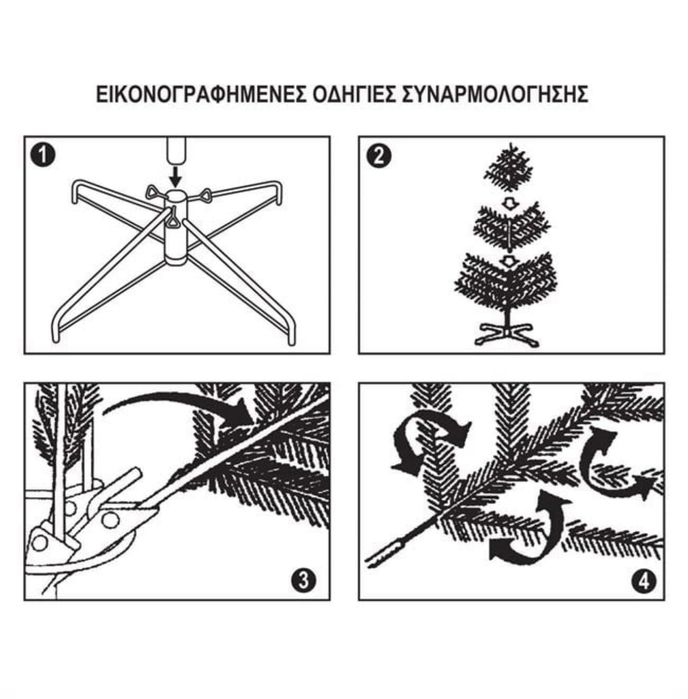 ΕΙΚΟΝΟΓΡΑΦΗΜΕΝΕΣ ΟΔΗΓΙΕΣ ΣΥΝΑΡΜΟΛΟΓΗΣΗΣ

1

2

3

4