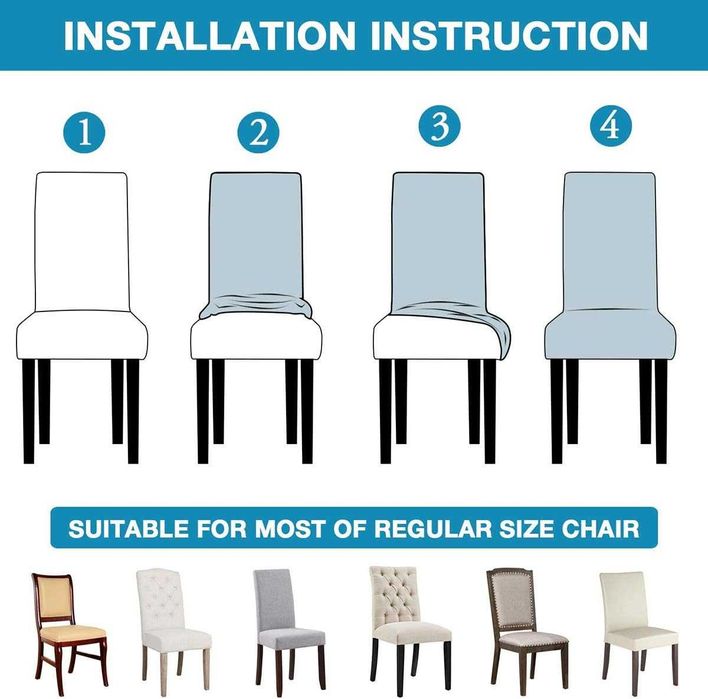 INSTALLATION INSTRUCTION

1

2

3

4

SUITABLE FOR MOST OF REGULAR SIZE CHAIR