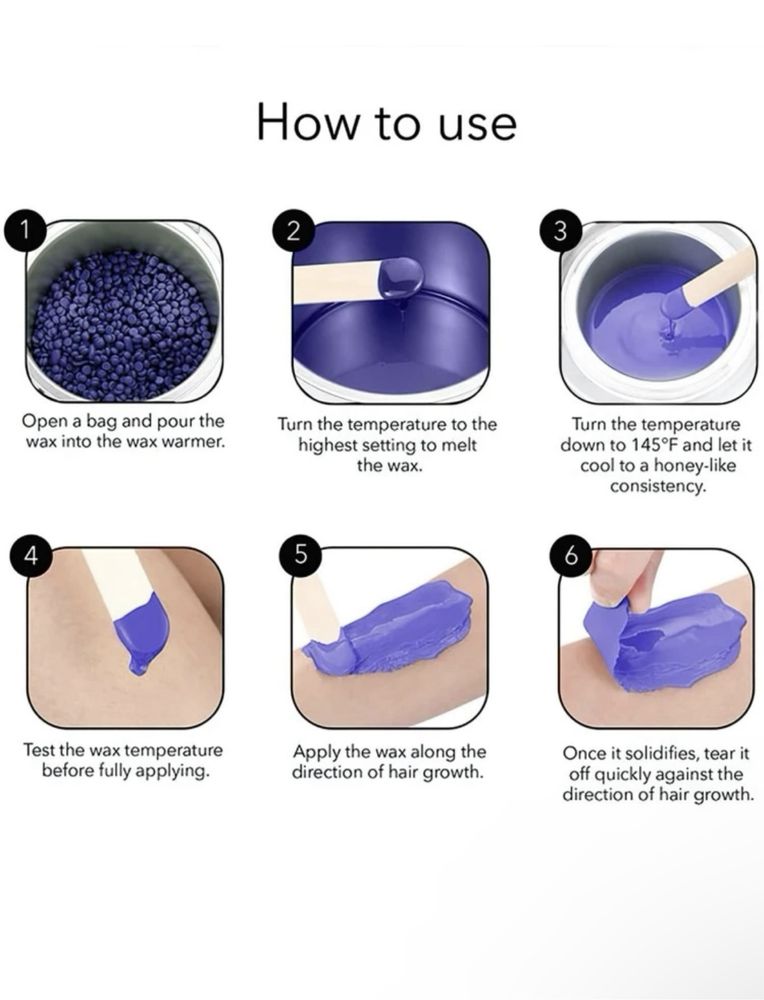 How to use

1

Open a bag and pour the wax into the wax warmer.

2

Turn the temperature to the highest setting to melt the wax.

3

Turn the temperature down to 145°F and let it cool to a honey-like consistency.

4

Test the wax temperature before fully applying.

5

Apply the wax along the direction of hair growth.

6

Once it solidifies, tear it off quickly against the direction of hair growth.