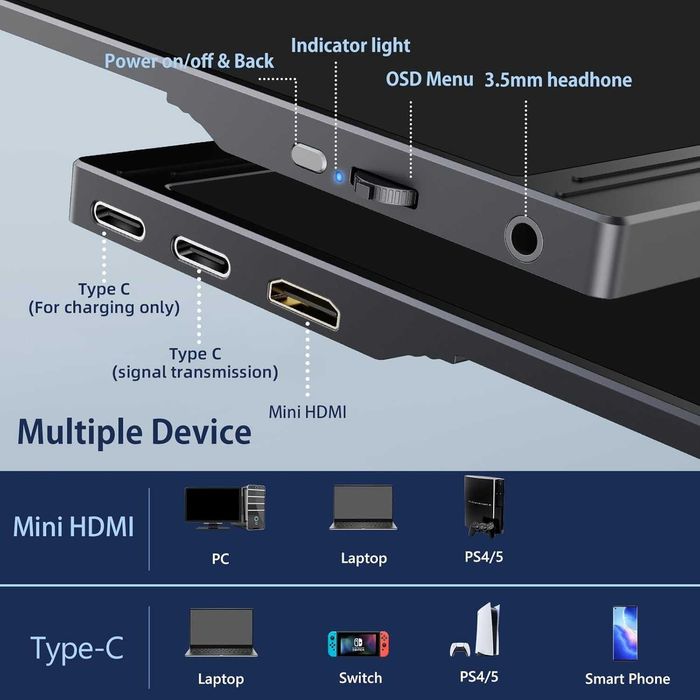 Power on/off & Back
Indicator light
OSD Menu
3.5mm headhone

Type C
(For charging only)

Type C
(signal transmission)

Mini HDMI

Multiple Device

Mini HDMI
PC
Laptop
PS4/5

Type-C
Laptop
Switch
PS4/5
Smart Phone