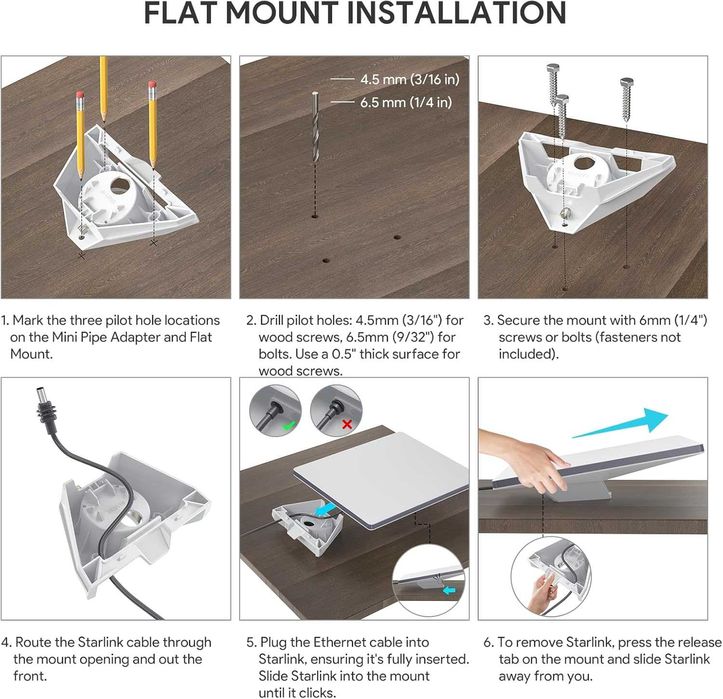 FLAT MOUNT INSTALLATION

4.5 mm (3/16 in)

6.5 mm (1/4 in)

1. Mark the three pilot hole locations on the Mini Pipe Adapter and Flat Mount.

2. Drill pilot holes: 4.5mm (3/16") for wood screws, 6.5mm (9/32") for bolts. Use a 0.5" thick surface for wood screws.

3. Secure the mount with 6mm (1/4") screws or bolts (fasteners not included).

4. Route the Starlink cable through the mount opening and out the front.

5. Plug the Ethernet cable into Starlink, ensuring it's fully inserted. Slide Starlink into the mount until it clicks.

6. To remove Starlink, press the release tab on the mount and slide Starlink away from you.