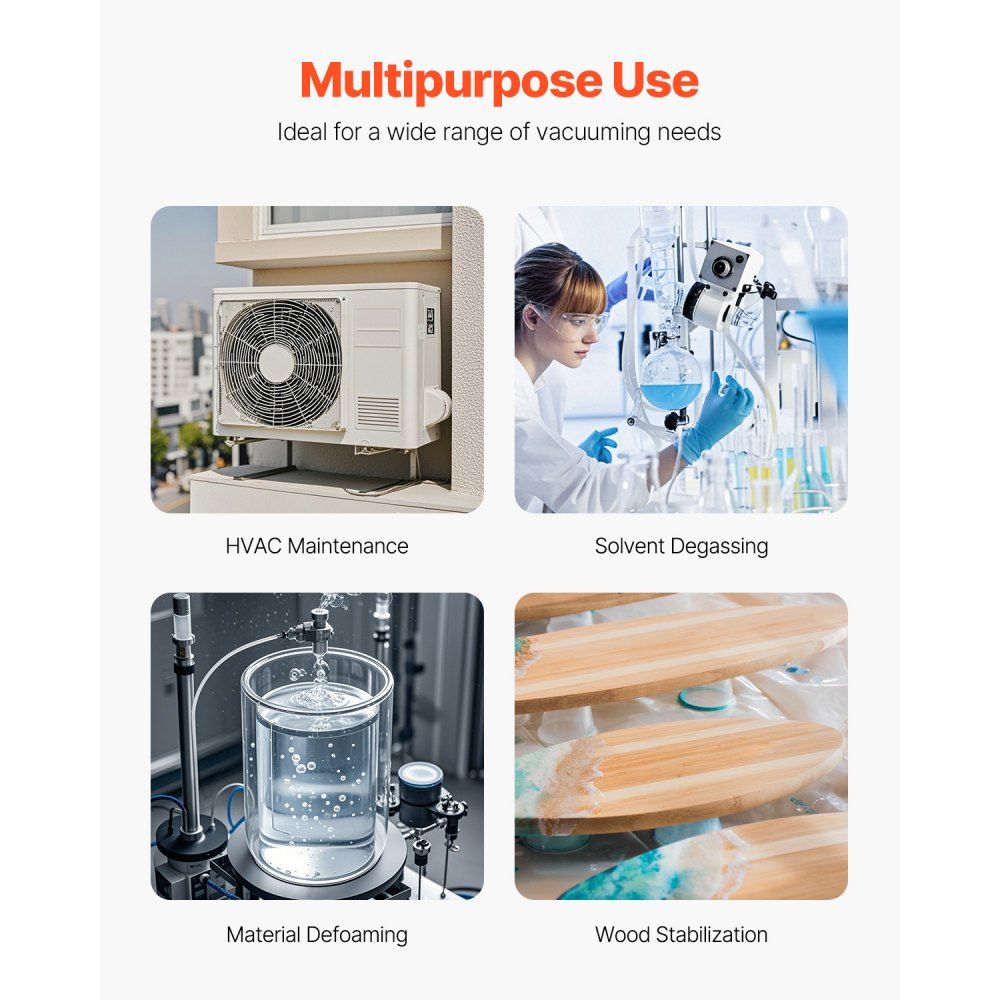 Multipurpose Use

Ideal for a wide range of vacuuming needs

HVAC Maintenance

Solvent Degassing

Material Defoaming

Wood Stabilization