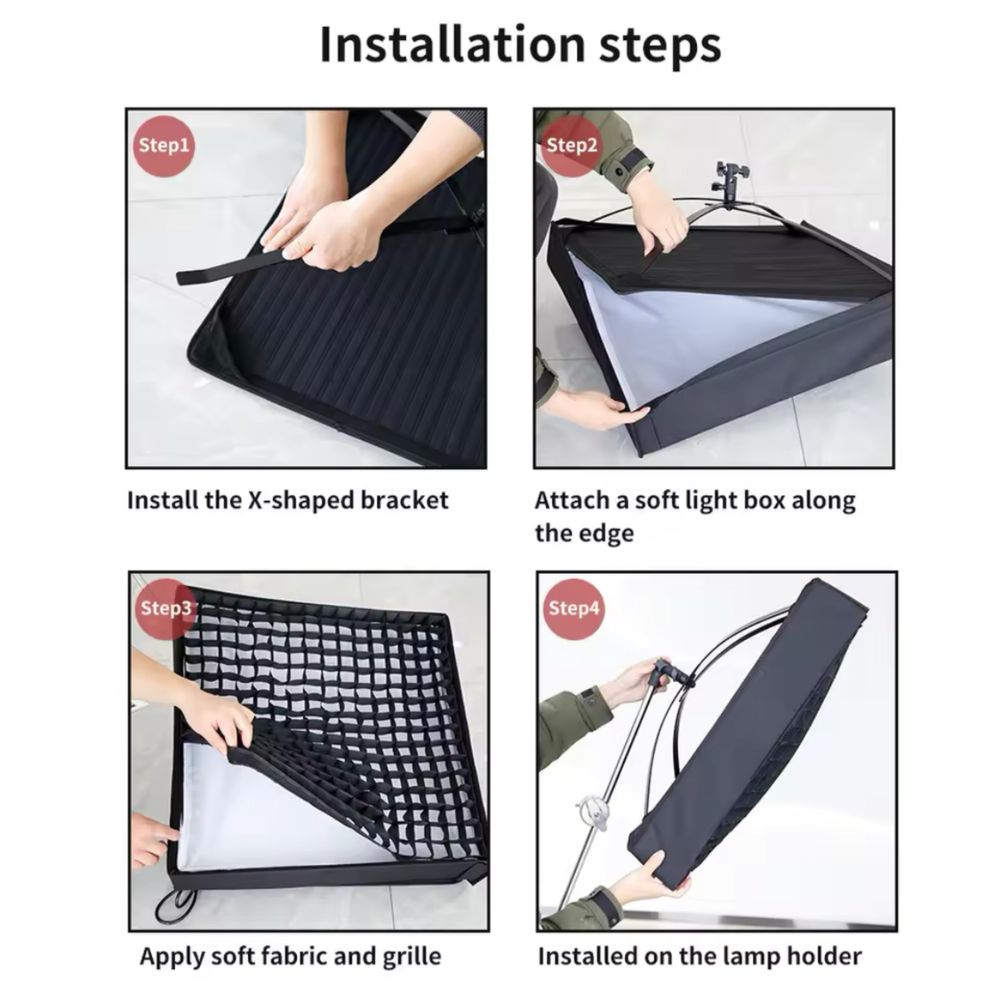 Installation steps

Step1

Install the X-shaped bracket

Step2

Attach a soft light box along the edge

Step3

Apply soft fabric and grille

Step4

Installed on the lamp holder