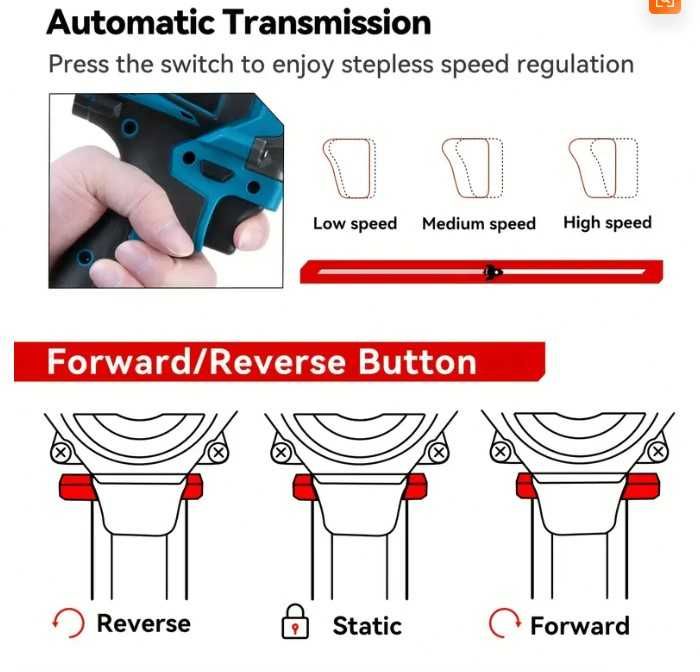 Automatic Transmission
Press the switch to enjoy stepless speed regulation

Low speed Medium speed High speed

Forward/Reverse Button

Reverse Static Forward