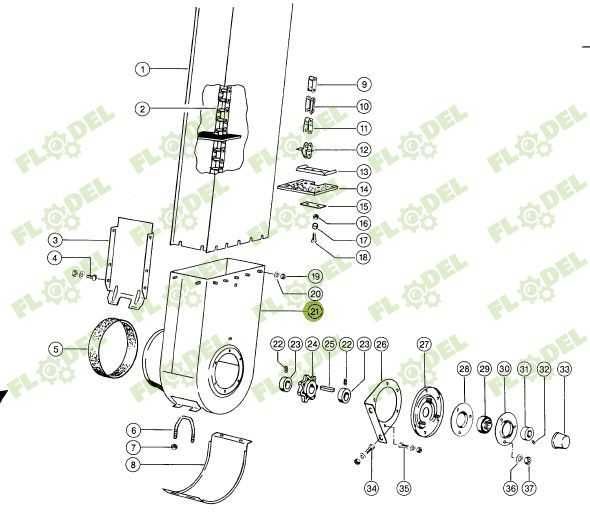 1
2
9
10
11
12
13
14
15
16
17
18
3
4
19
20
21
5
22 23 24 25 22 23 26 27
28 29 30 31 32 33
6
7
8
34 35 36 37
FLODEL