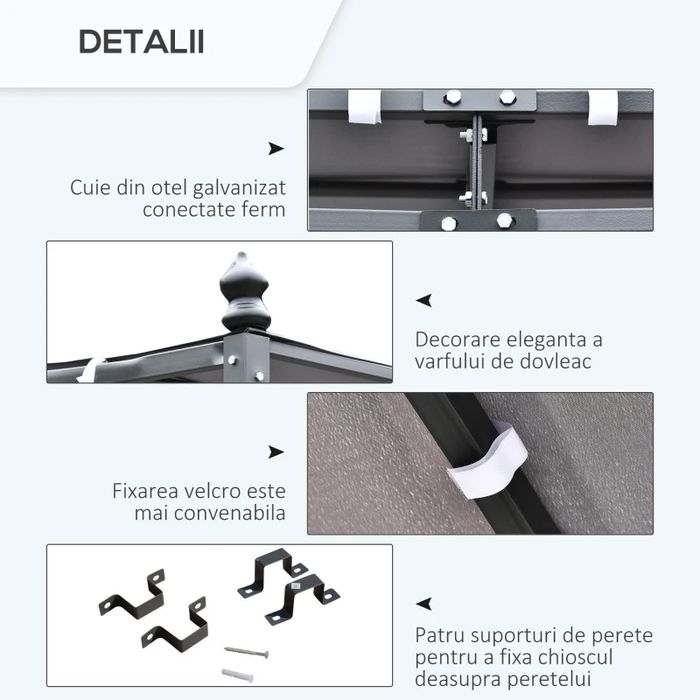 DETALII

Cuie din otel galvanizat conectate ferm

Decorare eleganta a varfului de dovleac

Fixarea velcro este mai convenabila

Patru suporturi de perete pentru a fixa chioscul deasupra peretelui