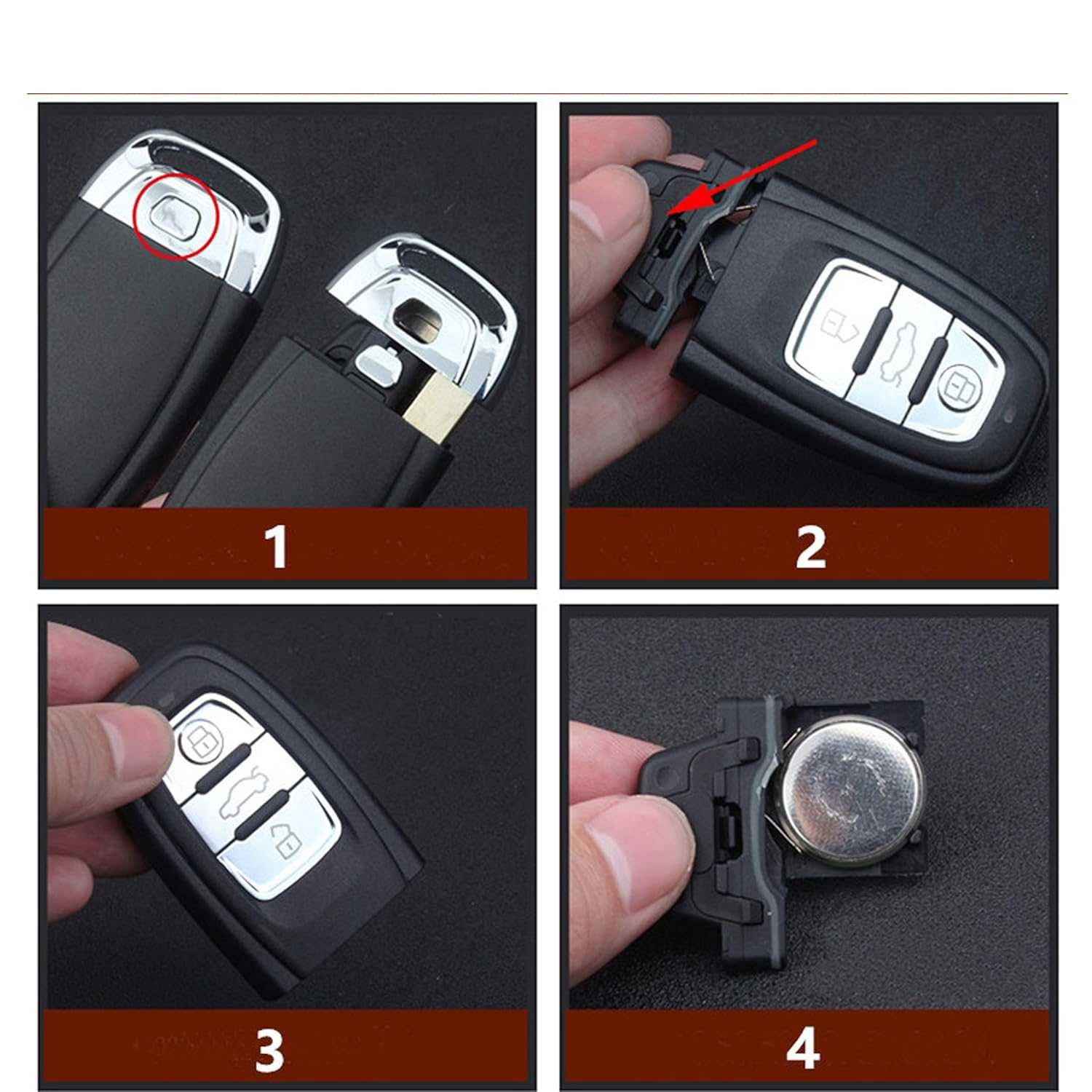 1

2

3

4