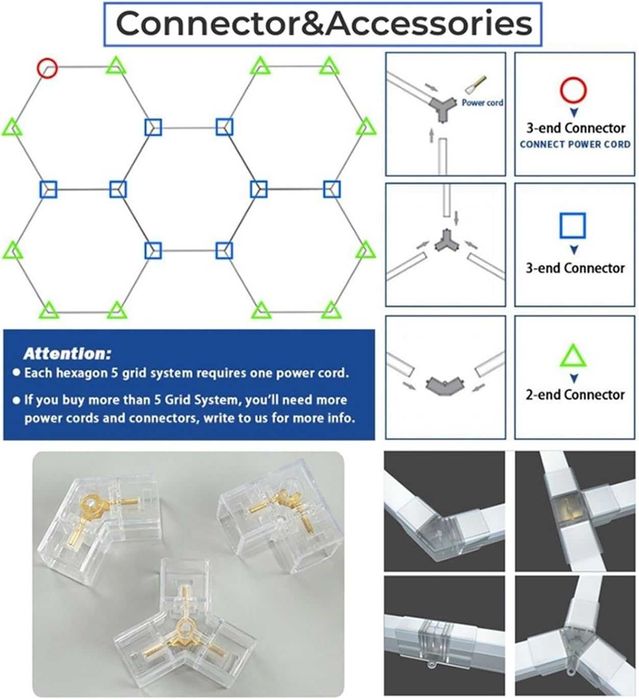 Connector&Accessories

Power cord

3-end Connector
CONNECT POWER CORD

3-end Connector

2-end Connector

Attention:
• Each hexagon 5 grid system requires one power cord.
• If you buy more than 5 Grid System, you'll need more power cords and connectors, write to us for more info.