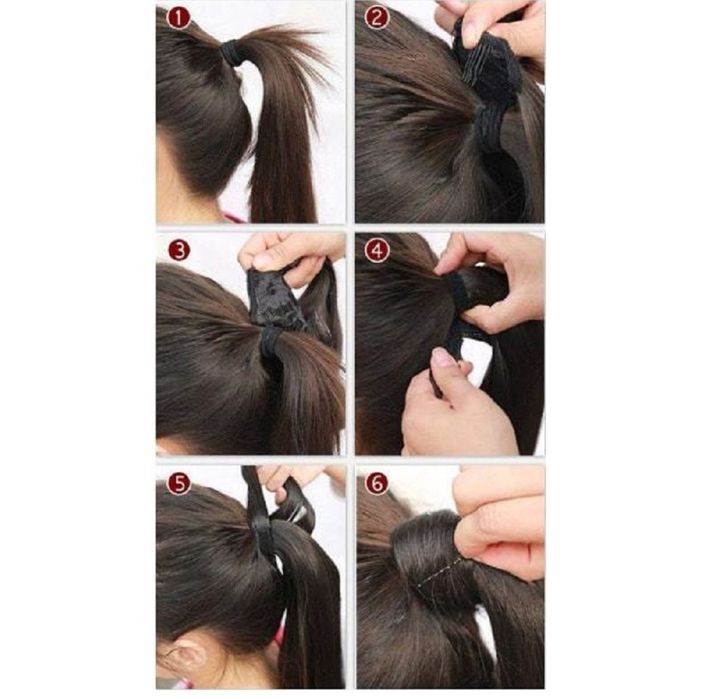 1
2
3
4
5
6