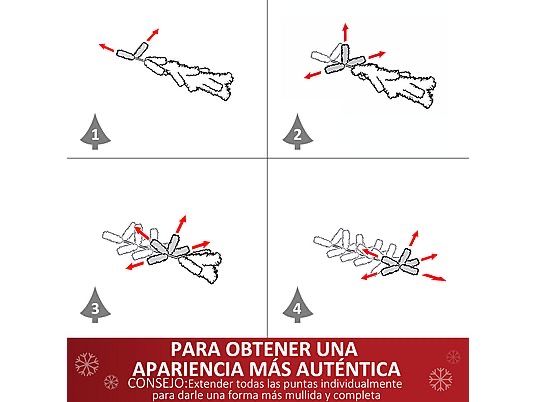 1

2

3

4

PARA OBTENER UNA APARIENCIA MÁS AUTÉNTICA

CONSEJO:Extender todas las puntas individualmente para darle una forma más mullida y completa