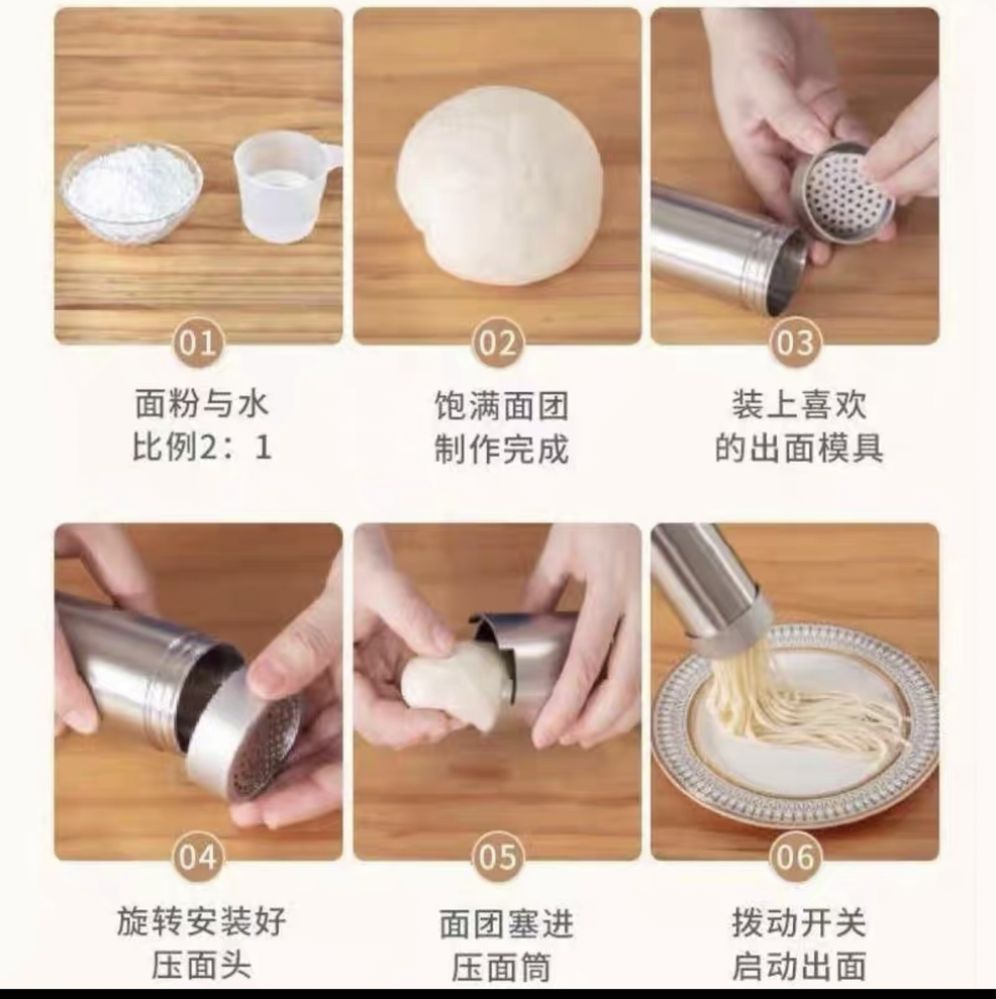 01

面粉与水
比例2：1

02

饱满面团
制作完成

03

装上喜欢
的出面模具

04

旋转安装好
压面头

05

面团塞进
压面筒

06

拨动开关
启动出面