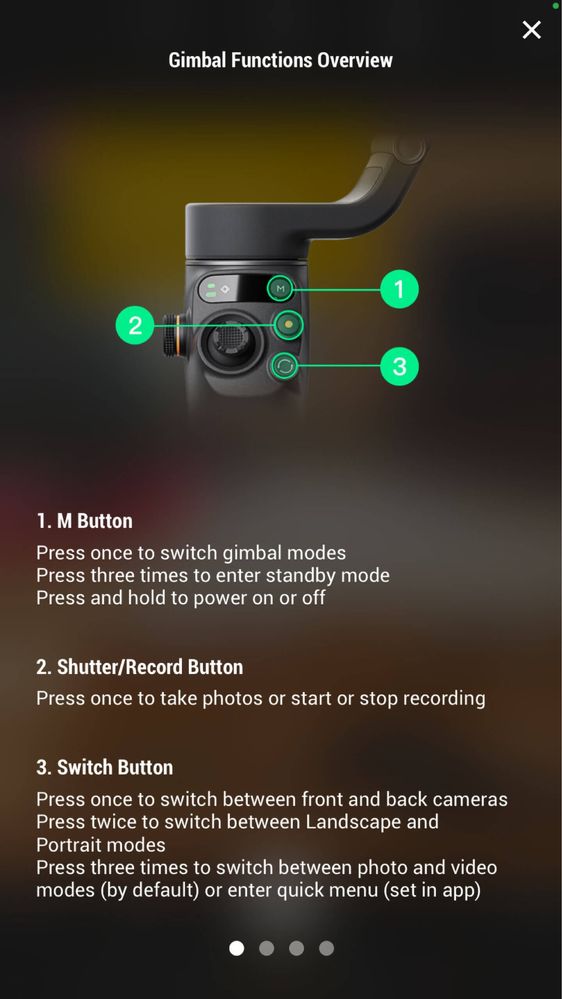 Gimbal Functions Overview

M

1

2

3

1. M Button

Press once to switch gimbal modes
Press three times to enter standby mode
Press and hold to power on or off

2. Shutter/Record Button

Press once to take photos or start or stop recording

3. Switch Button

Press once to switch between front and back cameras
Press twice to switch between Landscape and Portrait modes
Press three times to switch between photo and video modes (by default) or enter quick menu (set in app)