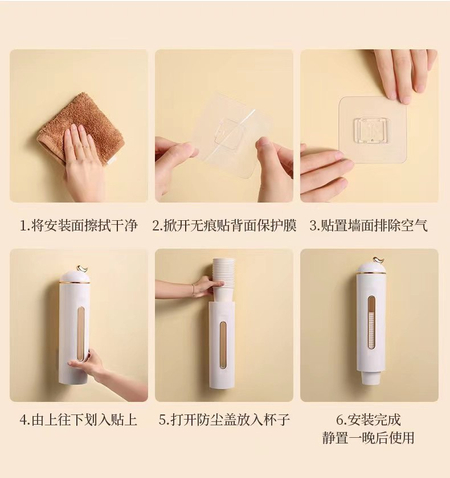 1.将安装面擦拭干净

2.掀开无痕贴背面保护膜

3.贴置墙面排除空气

4.由上往下划入贴上

5.打开防尘盖放入杯子

6.安装完成
静置一晚后使用