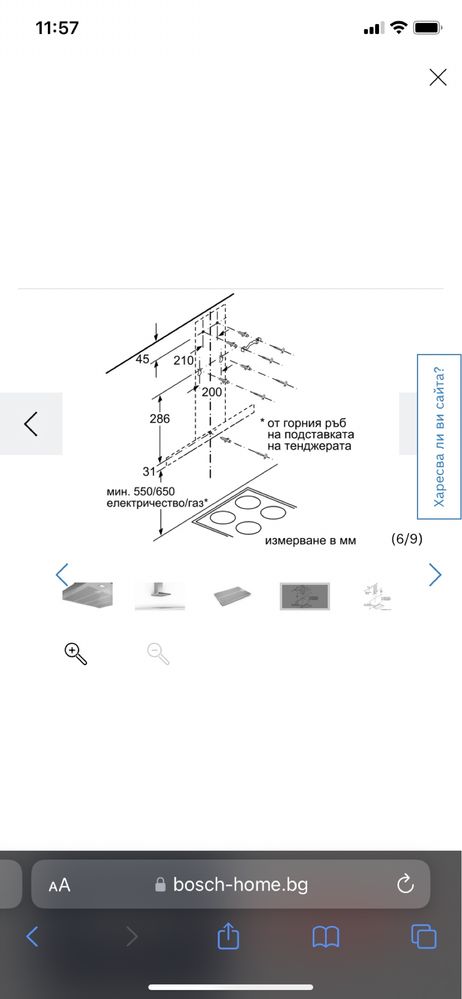 11:57

45
210
200
286
31
* от горния ръб на подставката на тенджерата
мин. 550/650 електричество/газ*
измерване в мм
(6/9)

Харесва ли ви сайта?

AA bosch-home.bg