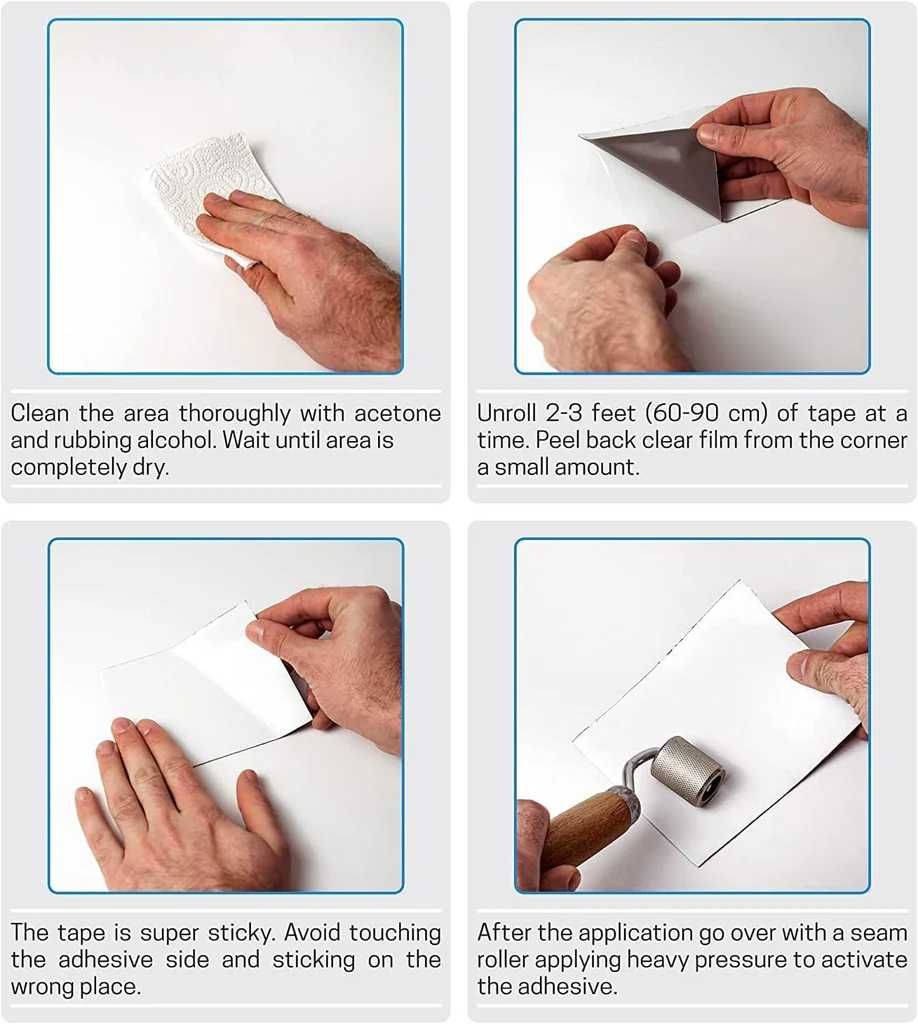 Clean the area thoroughly with acetone and rubbing alcohol. Wait until area is completely dry.

Unroll 2-3 feet (60-90 cm) of tape at a time. Peel back clear film from the corner a small amount.

The tape is super sticky. Avoid touching the adhesive side and sticking on the wrong place.

After the application go over with a seam roller applying heavy pressure to activate the adhesive.