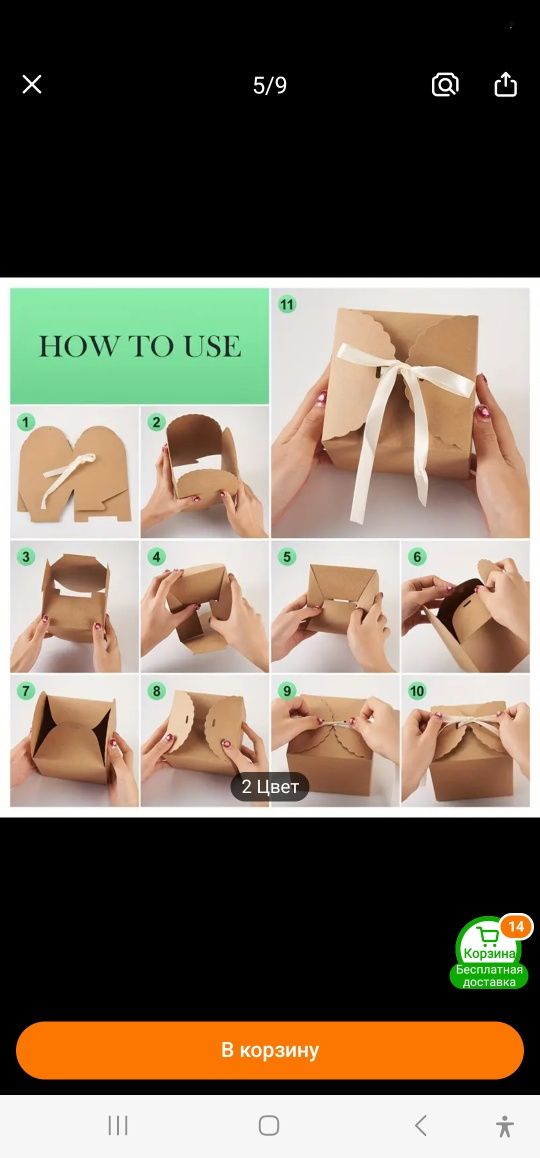 5/9

HOW TO USE

11

1

2

3

4

5

6

7

8

9

10

2 Цвет

14
Корзина
Бесплатная доставка

В корзину