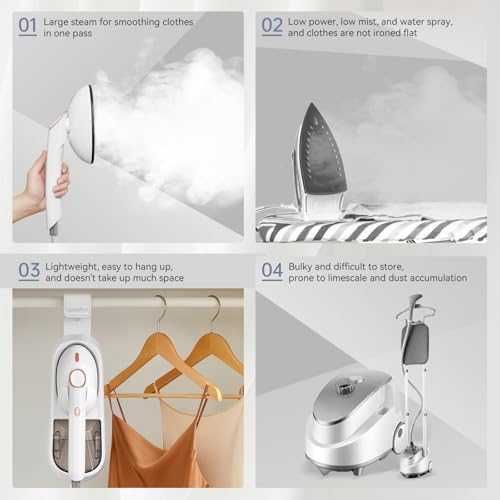 01 Large steam for smoothing clothes in one pass

02 Low power, low mist, and water spray, and clothes are not ironed flat

03 Lightweight, easy to hang up, and doesn't take up much space

04 Bulky and difficult to store, prone to limescale and dust accumulation