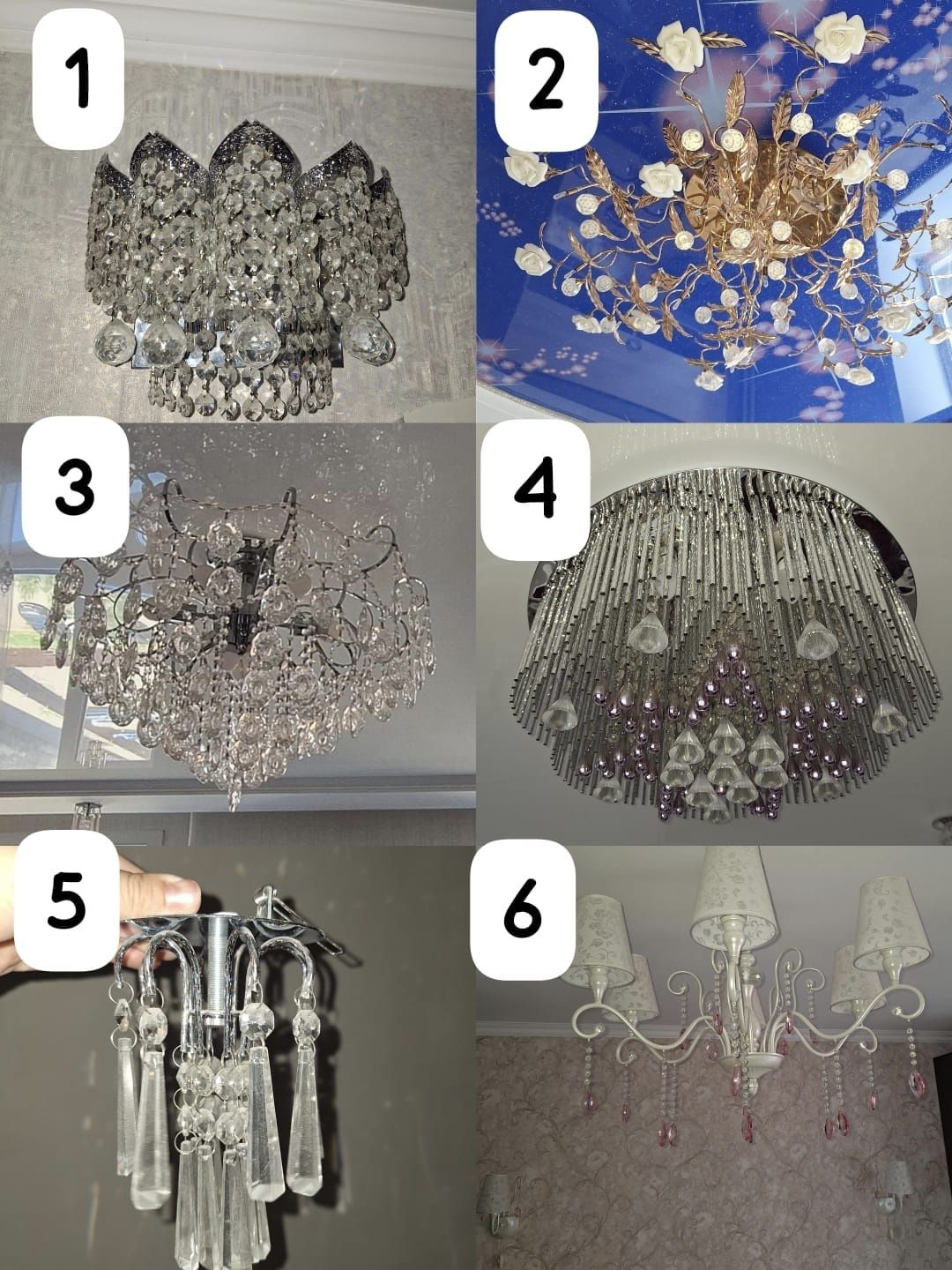 1

2

3

4

5

6