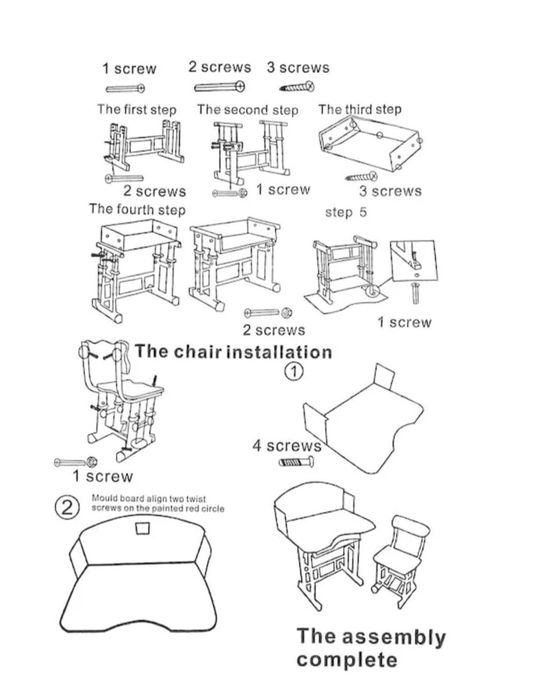 1 screw 2 screws 3 screws

The first step The second step The third step

2 screws 1 screw 3 screws

The fourth step step 5

2 screws 1 screw

The chair installation

①

4 screws

1 screw

② Mould board align two twist screws on the painted red circle

The assembly complete