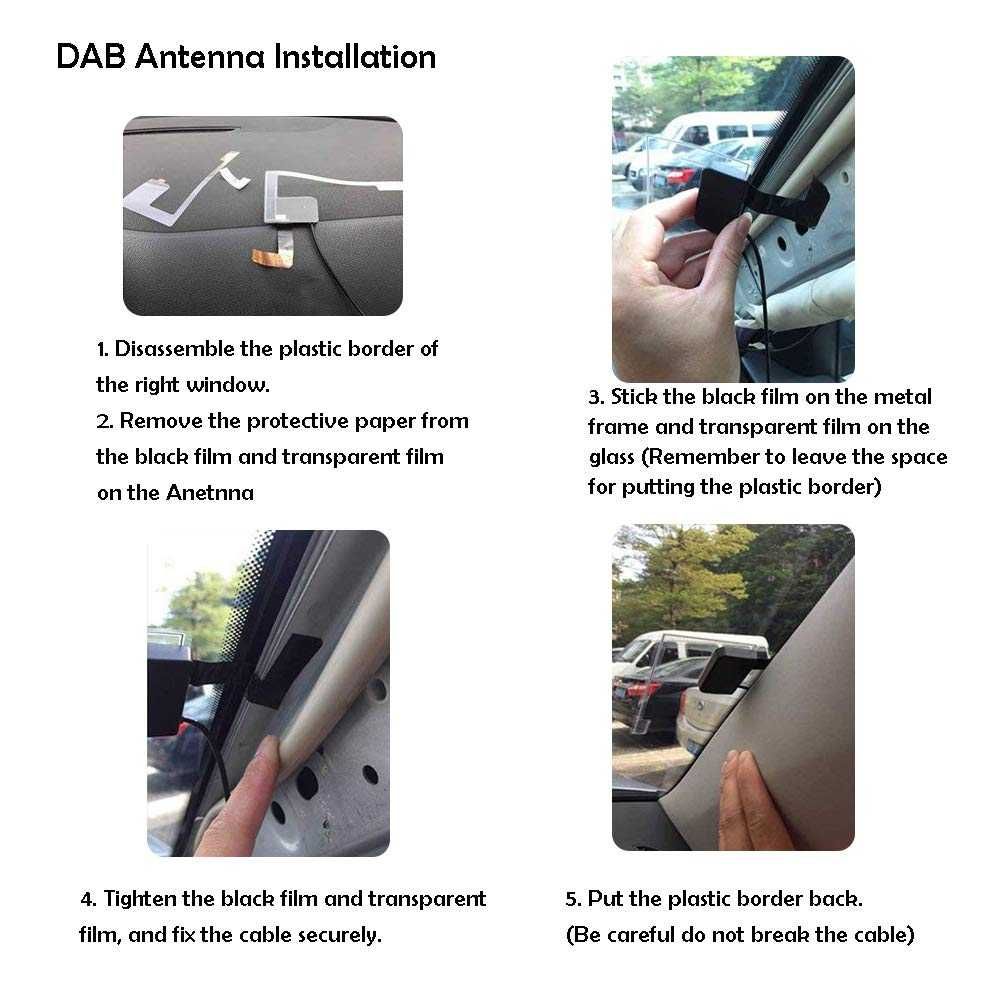 DAB Antenna Installation

1. Disassemble the plastic border of the right window.
2. Remove the protective paper from the black film and transparent film on the Anetnna

3. Stick the black film on the metal frame and transparent film on the glass (Remember to leave the space for putting the plastic border)

4. Tighten the black film and transparent film, and fix the cable securely.

5. Put the plastic border back.
(Be careful do not break the cable)