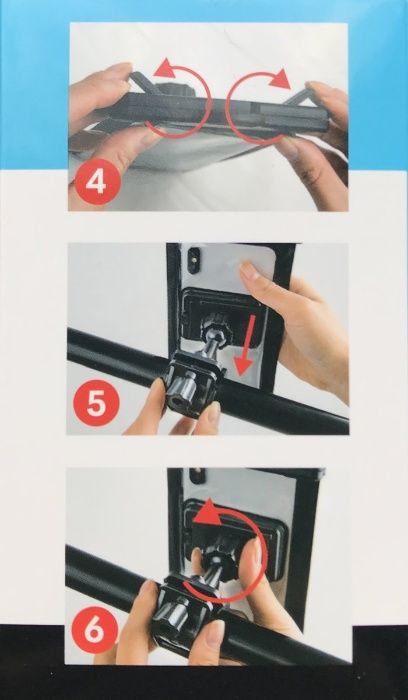 4

5

6