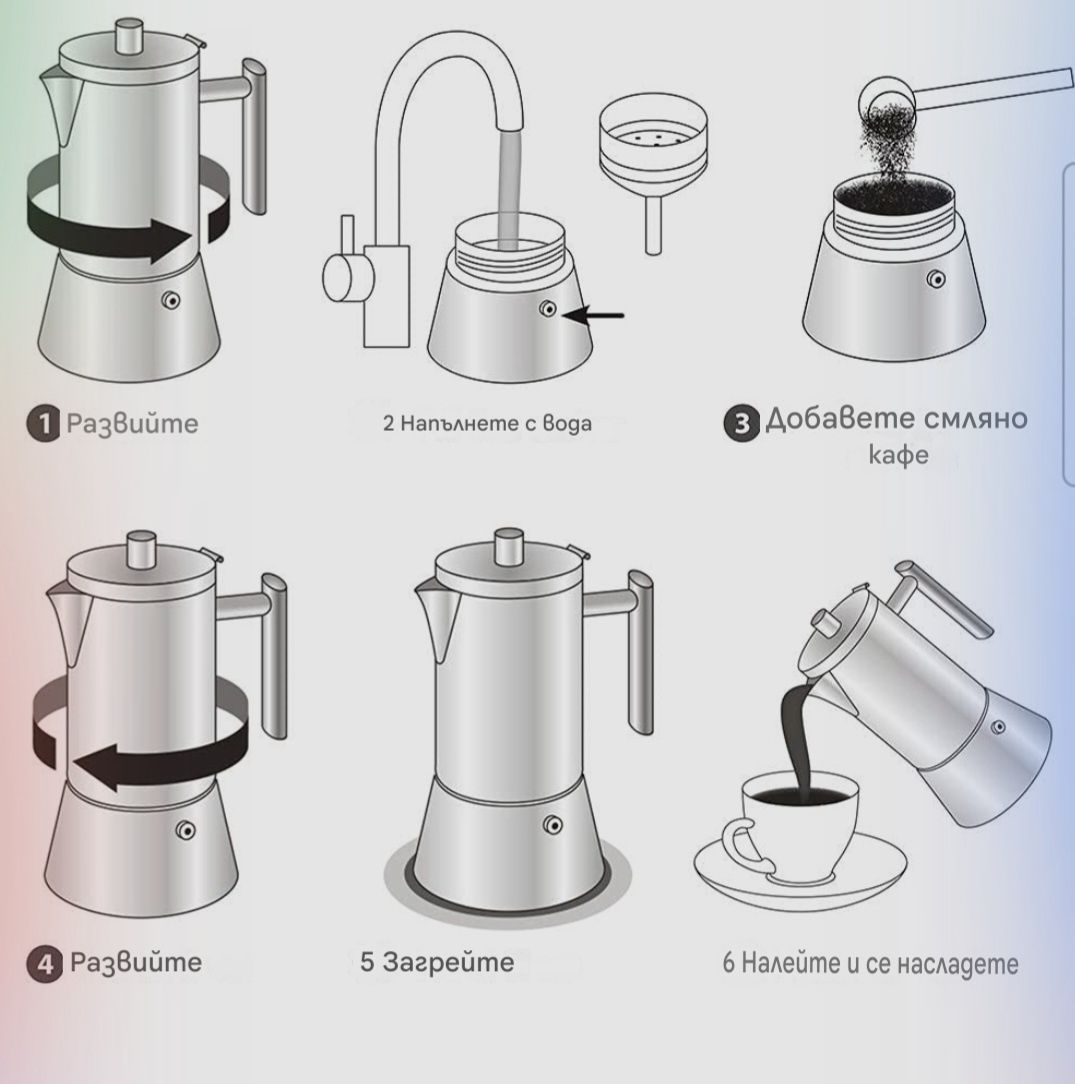 1 Развийте

2 Напълнете с вода

3 Добавете смляно кафе

4 Развийте

5 Загрейте

6 Налейте и се насладете