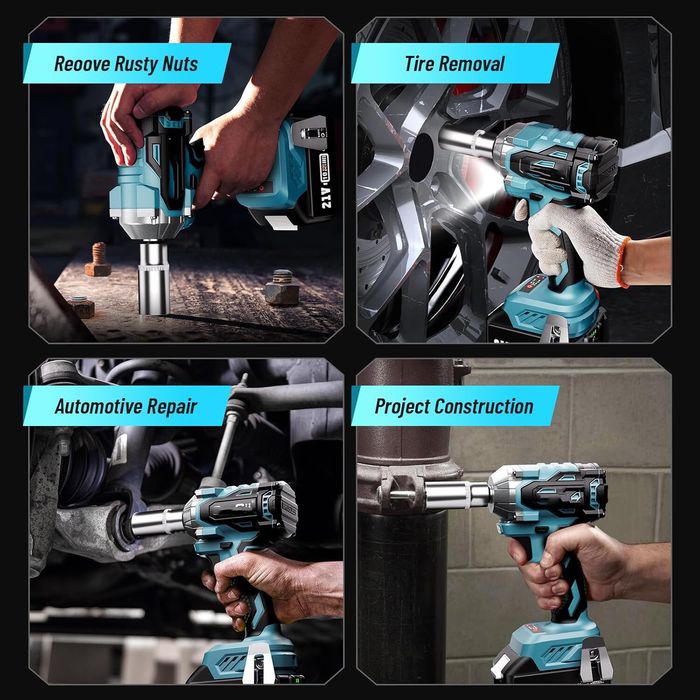 Reoove Rusty Nuts

21V

Tire Removal

Automotive Repair

Project Construction