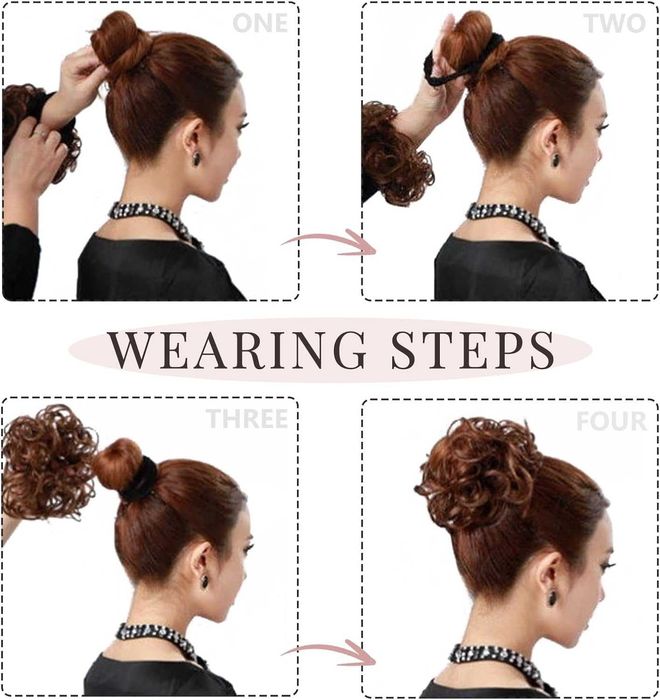 ONE

TWO

WEARING STEPS

THREE

FOUR