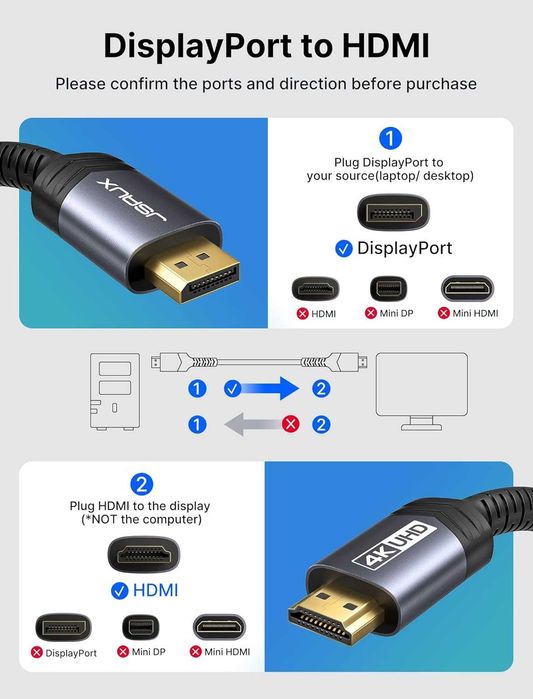 DisplayPort to HDMI

Please confirm the ports and direction before purchase

JSAUX

1

Plug DisplayPort to your source(laptop/ desktop)

DisplayPort

HDMI

Mini DP

Mini HDMI

1

2

1

2

2

Plug HDMI to the display (*NOT the computer)

HDMI

DisplayPort

Mini DP

Mini HDMI

4K UHD