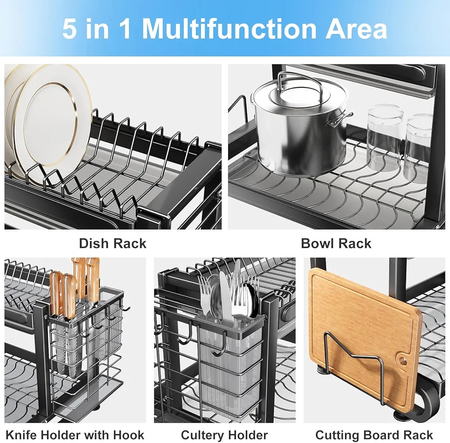 5 in 1 Multifunction Area

Dish Rack

Bowl Rack

Knife Holder with Hook

Cultery Holder

Cutting Board Rack