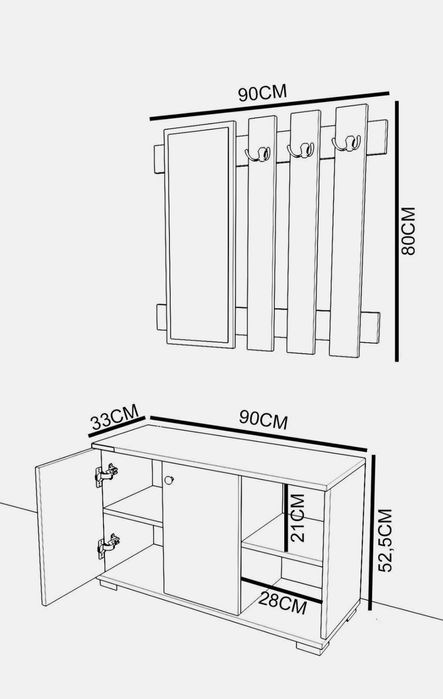 90CM
80CM
33CM
90CM
21CM
52,5CM
28CM