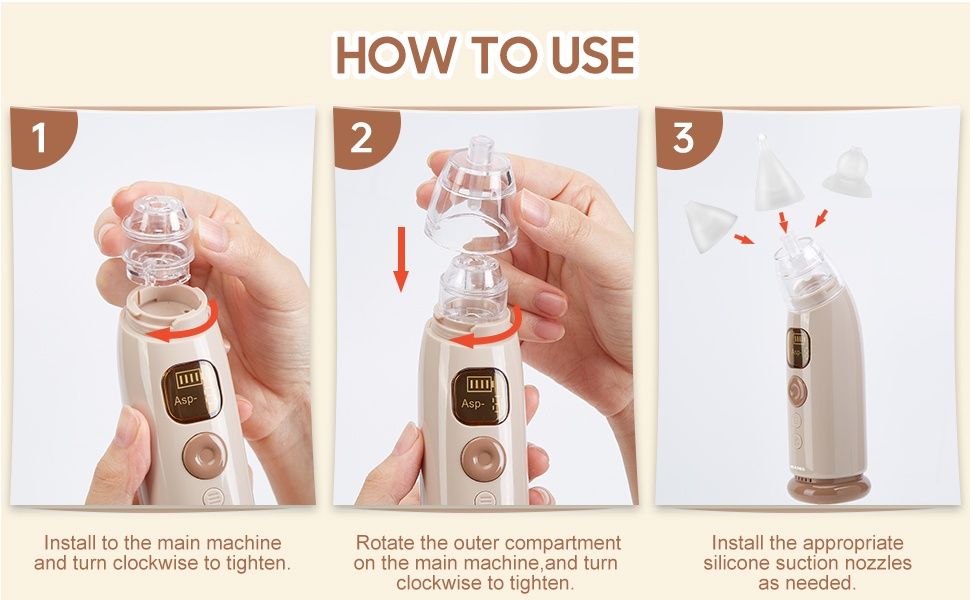 HOW TO USE

1

Asp-

Install to the main machine and turn clockwise to tighten.

2

Asp-

Rotate the outer compartment on the main machine,and turn clockwise to tighten.

3

Install the appropriate silicone suction nozzles as needed.