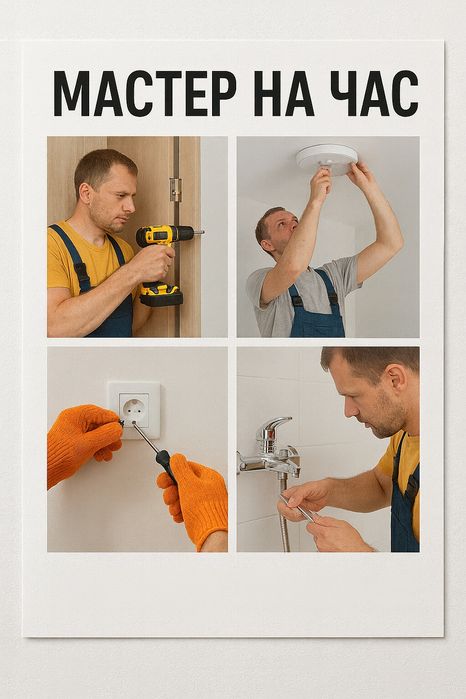 МАСТЕР НА ЧАС