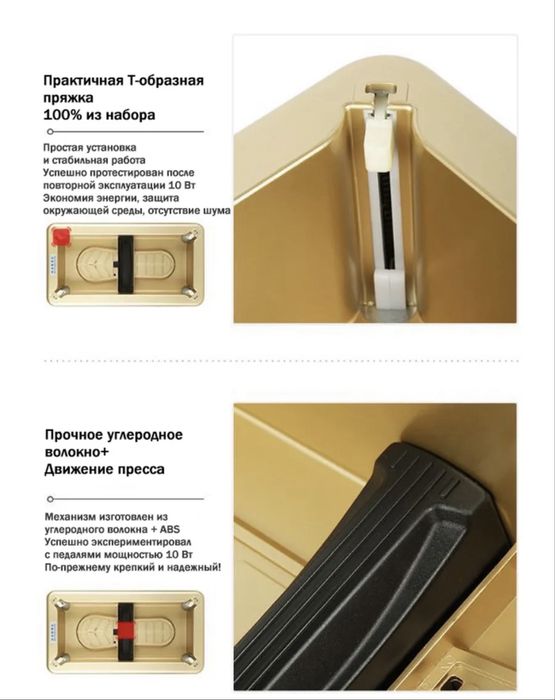 Практичная Т-образная пряжка
100% из набора

Простая установка
и стабильная работа
Успешно протестирован после повторной эксплуатации 10 Вт
Экономия энергии, защита окружающей среды, отсутствие шума

Прочное углеродное волокно+
Движение пресса

Механизм изготовлен из углеродного волокна + ABS
Успешно экспериментировал с педалями мощностью 10 Вт
По-прежнему крепкий и надежный!