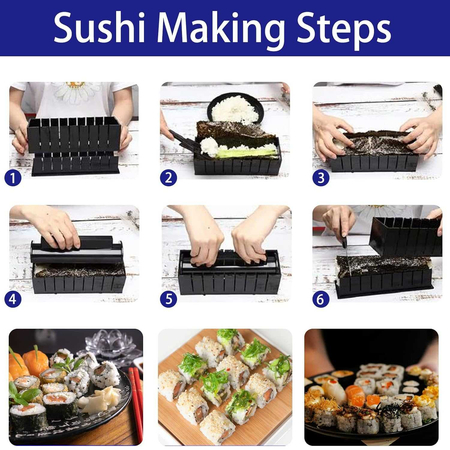 Sushi Making Steps

1

2

3

4

5

6