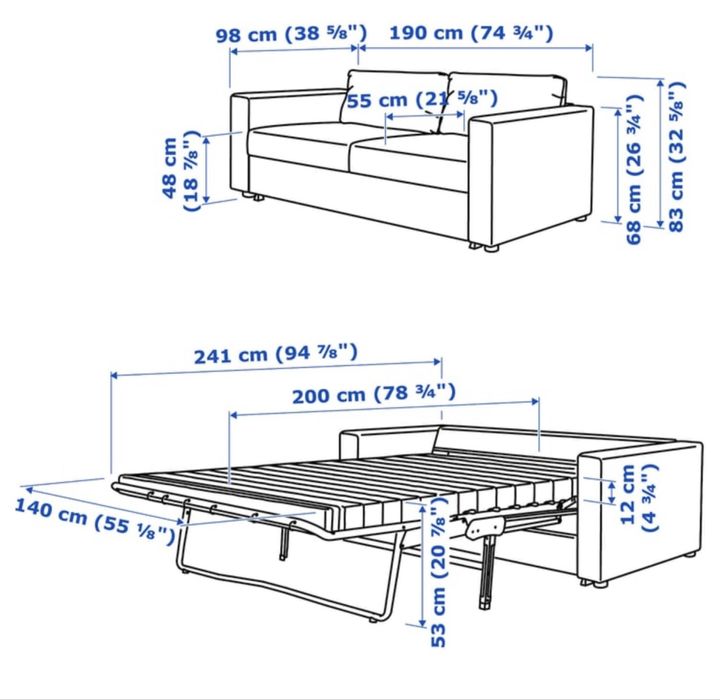 98 cm (38 ⅝")
190 cm (74 ¾")
55 cm (21 ⅝")
48 cm (18 ⅞")
68 cm (26 ¾")
83 cm (32 ⅝")

241 cm (94 ⅞")
200 cm (78 ¾")
140 cm (55 ⅛")
12 cm (4 ¾")
53 cm (20 ⅞")